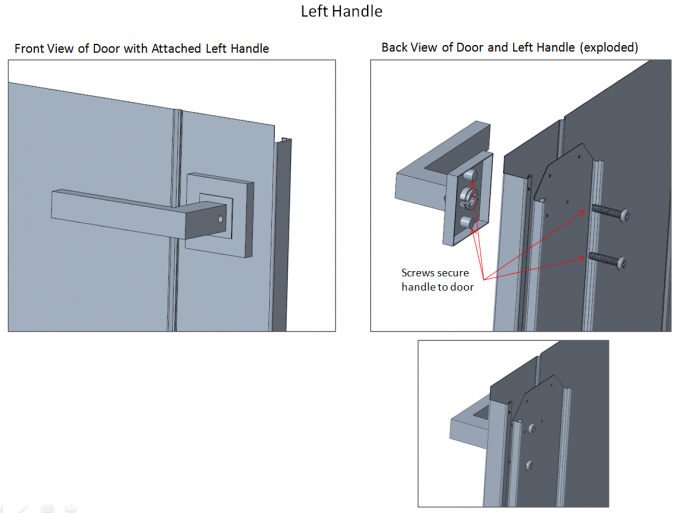 Left Handle

Front View of Door with Attached Left Handle

Back View of Door and Left Handle (exploded)

Screws secure handle to door