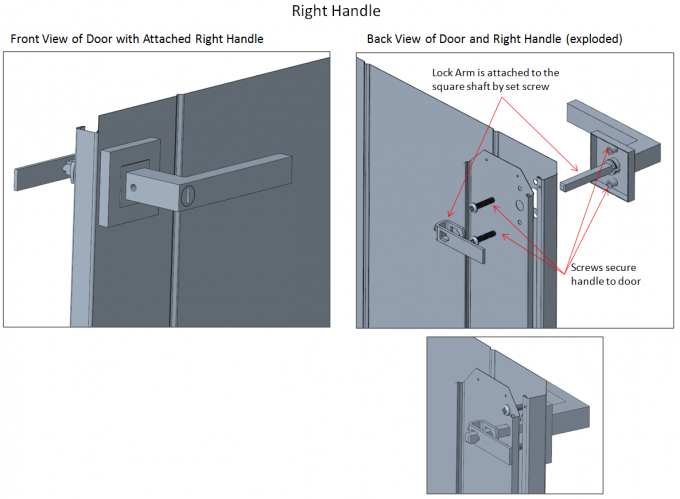 Right Handle

Front View of Door with Attached Right Handle

Back View of Door and Right Handle (exploded)

Lock Arm is attached to the square shaft by set screw

Screws secure handle to door